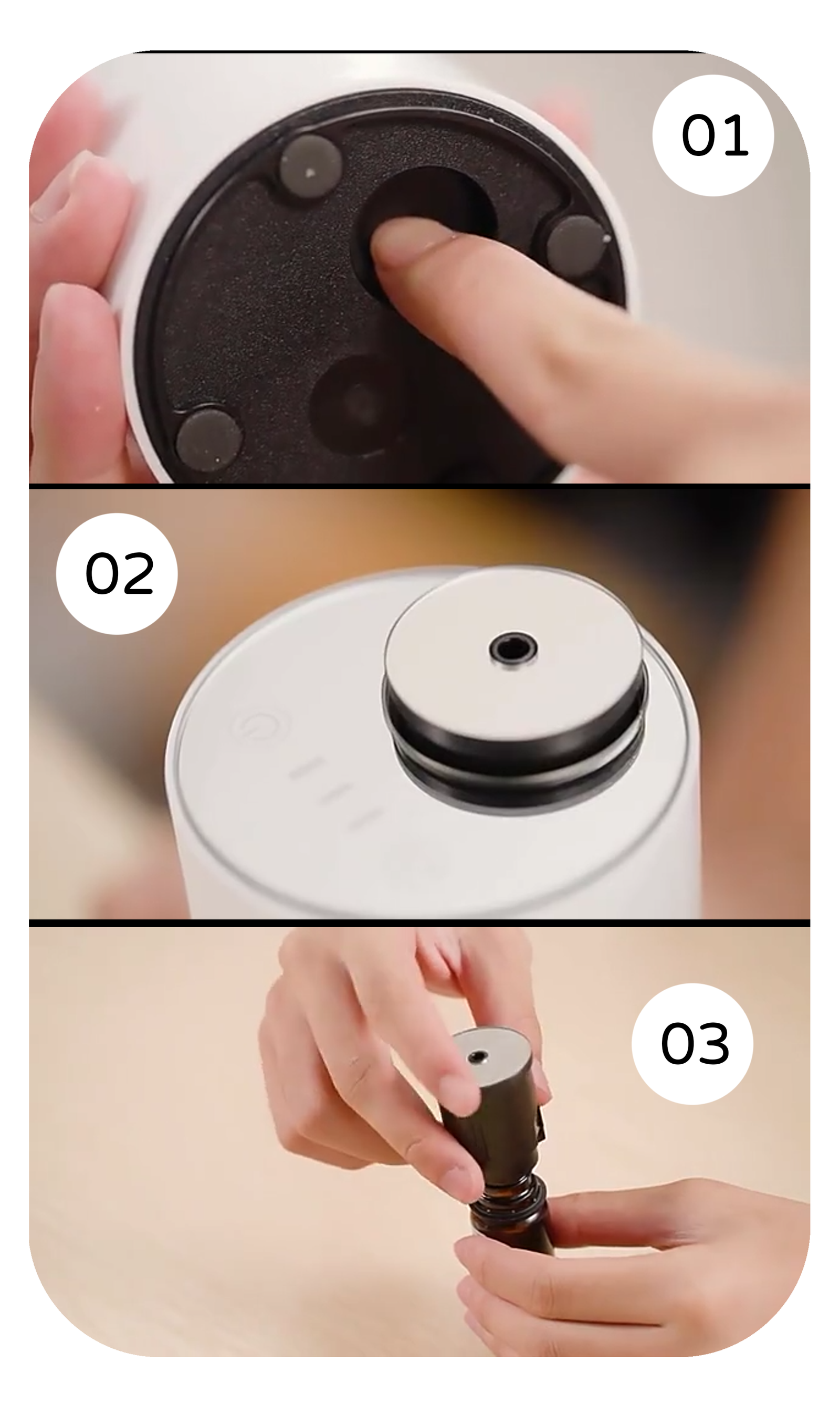 01

02

03